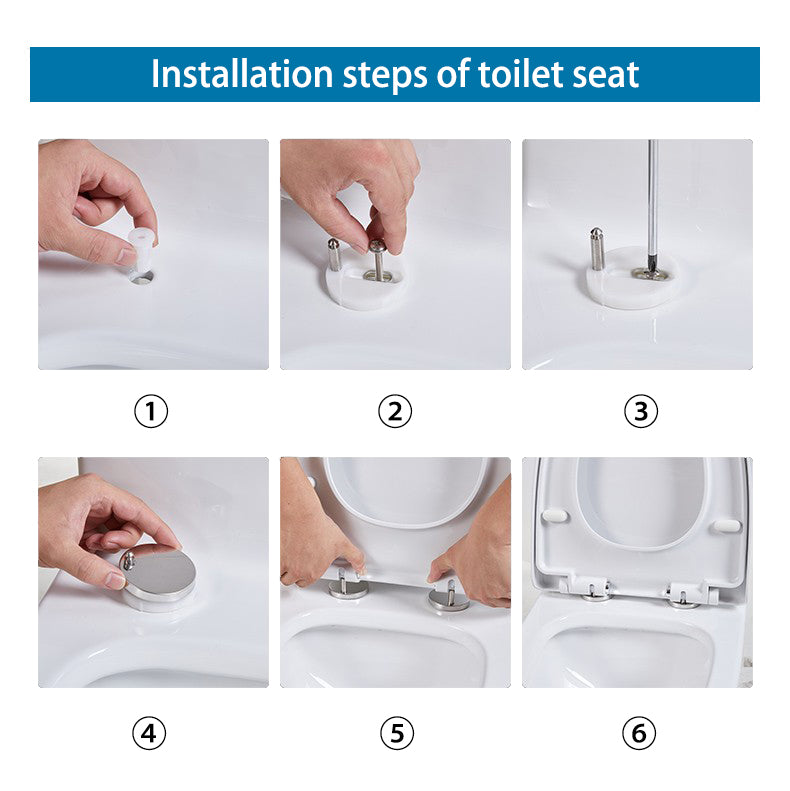 Installation steps of toilet seat

①

②

③

④

⑤

⑥