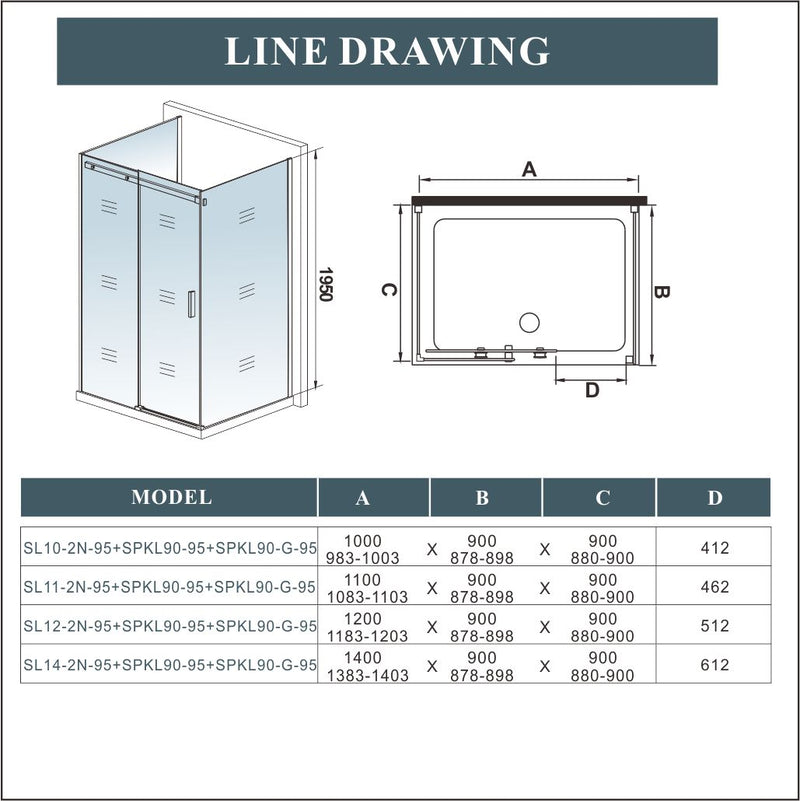 LINE DRAWING

1950

A

C

B

D

| MODEL | A | | B | | C | D |
|---|---|---|---|---|---|---|
| SL10-2N-95+SPKL90-95+SPKL90-G-95 | 1000 983-1003 | X | 900 878-898 | X | 900 880-900 | 412 |
| SL11-2N-95+SPKL90-95+SPKL90-G-95 | 1100 1083-1103 | X | 900 878-898 | X | 900 880-900 | 462 |
| SL12-2N-95+SPKL90-95+SPKL90-G-95 | 1200 1183-1203 | X | 900 878-898 | X | 900 880-900 | 512 |
| SL14-2N-95+SPKL90-95+SPKL90-G-95 | 1400 1383-1403 | X | 900 878-898 | X | 900 880-900 | 612 |