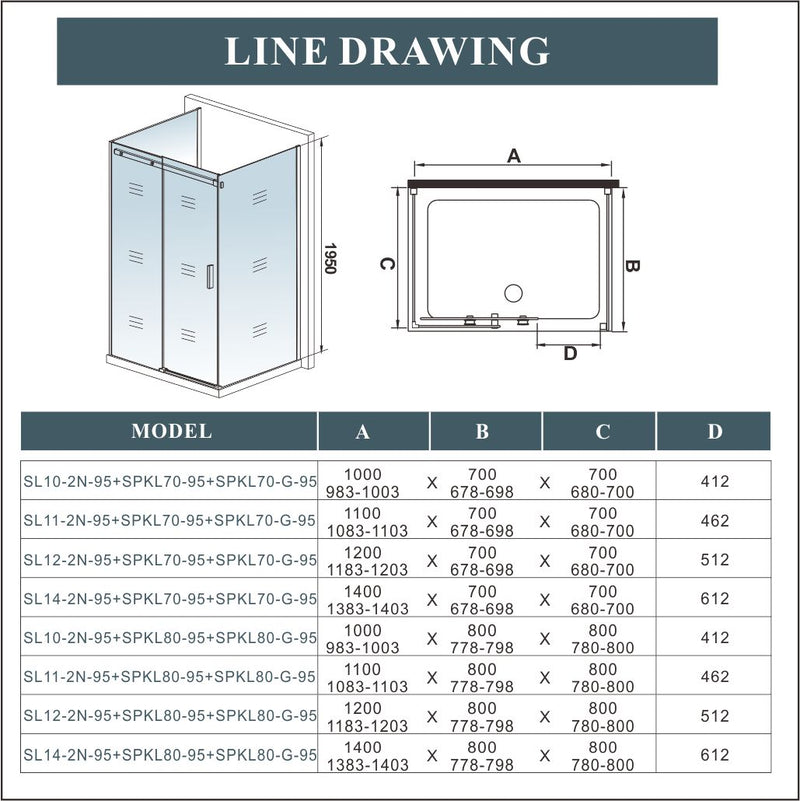 LINE DRAWING

1950

A

C

B

D

| MODEL | A | | B | | C | D |
|---|---|---|---|---|---|---|
| SL10-2N-95+SPKL70-95+SPKL70-G-95 | 1000 983-1003 | X | 700 678-698 | X | 700 680-700 | 412 |
| SL11-2N-95+SPKL70-95+SPKL70-G-95 | 1100 1083-1103 | X | 700 678-698 | X | 700 680-700 | 462 |
| SL12-2N-95+SPKL70-95+SPKL70-G-95 | 1200 1183-1203 | X | 700 678-698 | X | 700 680-700 | 512 |
| SL14-2N-95+SPKL70-95+SPKL70-G-95 | 1400 1383-1403 | X | 700 678-698 | X | 700 680-700 | 612 |
| SL10-2N-95+SPKL80-95+SPKL80-G-95 | 1000 983-1003 | X | 800 778-798 | X | 800 780-800 | 412 |
| SL11-2N-95+SPKL80-95+SPKL80-G-95 | 1100 1083-1103 | X | 800 778-798 | X | 800 780-800 | 462 |
| SL12-2N-95+SPKL80-95+SPKL80-G-95 | 1200 1183-1203 | X | 800 778-798 | X | 800 780-800 | 512 |
| SL14-2N-95+SPKL80-95+SPKL80-G-95 | 1400 1383-1403 | X | 800 778-798 | X | 800 780-800 | 612 |