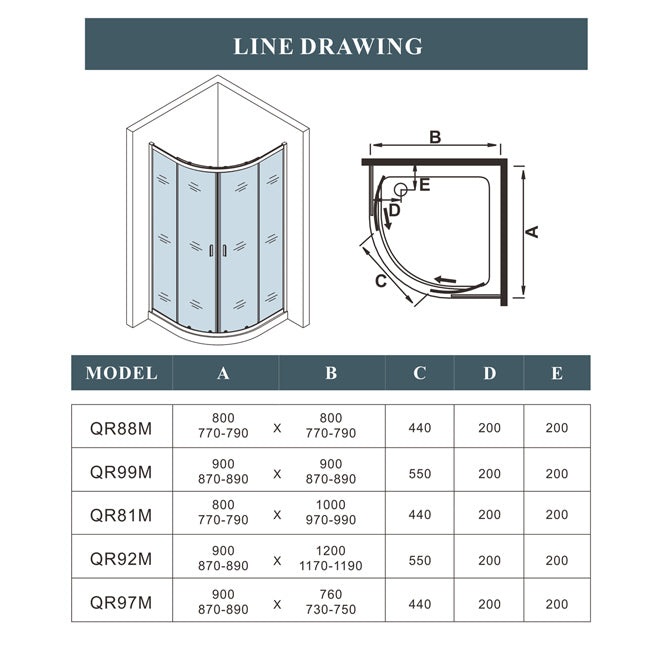 LINE DRAWING

B
E
D
A
C

| MODEL | A | | B | C | D | E |
|---|---|---|---|---|---|---|
| QR88M | 800 770-790 | x | 800 770-790 | 440 | 200 | 200 |
| QR99M | 900 870-890 | x | 900 870-890 | 550 | 200 | 200 |
| QR81M | 800 770-790 | x | 1000 970-990 | 440 | 200 | 200 |
| QR92M | 900 870-890 | x | 1200 1170-1190 | 550 | 200 | 200 |
| QR97M | 900 870-890 | x | 760 730-750 | 440 | 200 | 200 |