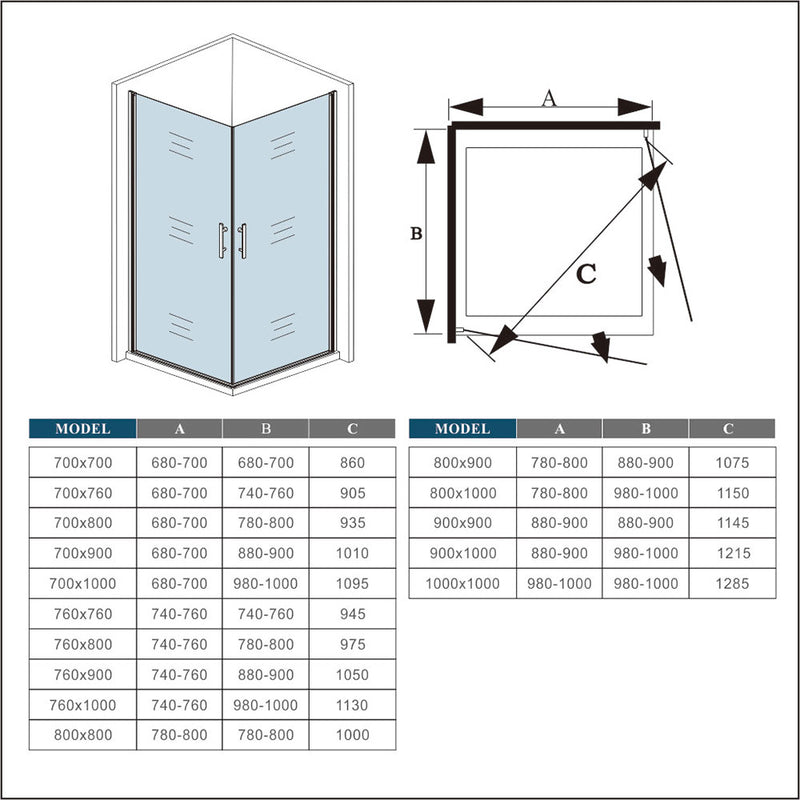 A

B

C

| MODEL | A | B | C |
|---|---|---|---|
| 700x700 | 680-700 | 680-700 | 860 |
| 700x760 | 680-700 | 740-760 | 905 |
| 700x800 | 680-700 | 780-800 | 935 |
| 700x900 | 680-700 | 880-900 | 1010 |
| 700x1000 | 680-700 | 980-1000 | 1095 |
| 760x760 | 740-760 | 740-760 | 945 |
| 760x800 | 740-760 | 780-800 | 975 |
| 760x900 | 740-760 | 880-900 | 1050 |
| 760x1000 | 740-760 | 980-1000 | 1130 |
| 800x800 | 780-800 | 780-800 | 1000 |

| MODEL | A | B | C |
|---|---|---|---|
| 800x900 | 780-800 | 880-900 | 1075 |
| 800x1000 | 780-800 | 980-1000 | 1150 |
| 900x900 | 880-900 | 880-900 | 1145 |
| 900x1000 | 880-900 | 980-1000 | 1215 |
| 1000x1000 | 980-1000 | 980-1000 | 1285 |