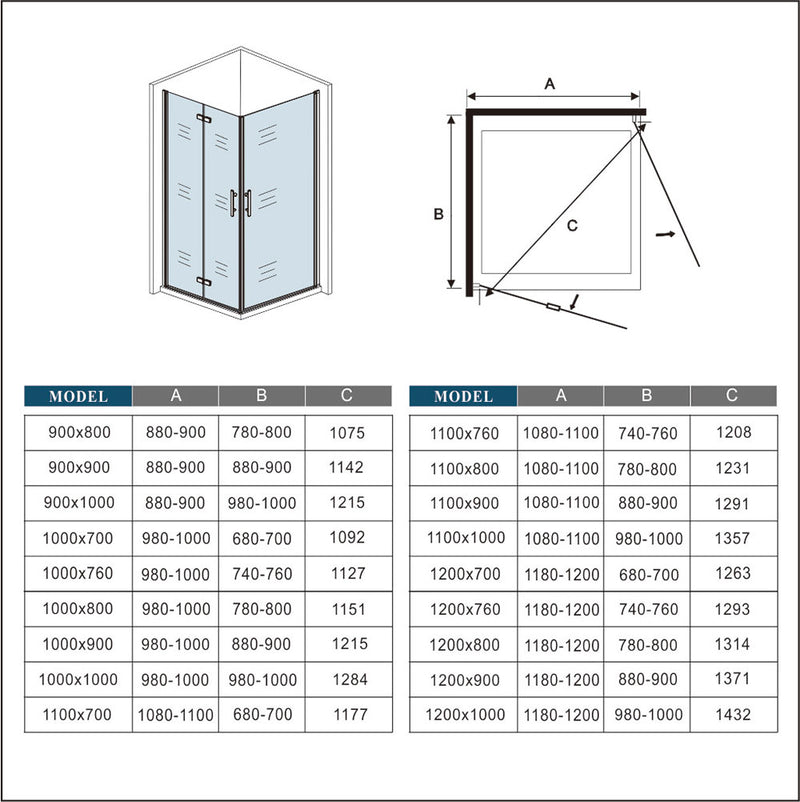 A

B

C

| MODEL | A | B | C |
|---|---|---|---|
| 900x800 | 880-900 | 780-800 | 1075 |
| 900x900 | 880-900 | 880-900 | 1142 |
| 900x1000 | 880-900 | 980-1000 | 1215 |
| 1000x700 | 980-1000 | 680-700 | 1092 |
| 1000x760 | 980-1000 | 740-760 | 1127 |
| 1000x800 | 980-1000 | 780-800 | 1151 |
| 1000x900 | 980-1000 | 880-900 | 1215 |
| 1000x1000 | 980-1000 | 980-1000 | 1284 |
| 1100x700 | 1080-1100 | 680-700 | 1177 |

| MODEL | A | B | C |
|---|---|---|---|
| 1100x760 | 1080-1100 | 740-760 | 1208 |
| 1100x800 | 1080-1100 | 780-800 | 1231 |
| 1100x900 | 1080-1100 | 880-900 | 1291 |
| 1100x1000 | 1080-1100 | 980-1000 | 1357 |
| 1200x700 | 1180-1200 | 680-700 | 1263 |
| 1200x760 | 1180-1200 | 740-760 | 1293 |
| 1200x800 | 1180-1200 | 780-800 | 1314 |
| 1200x900 | 1180-1200 | 880-900 | 1371 |
| 1200x1000 | 1180-1200 | 980-1000 | 1432 |