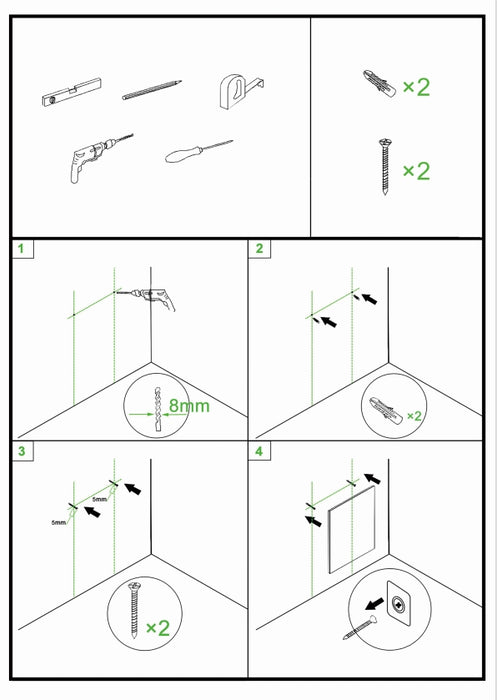 ×2

×2

1

8mm

2

×2

3

5mm

5mm

×2

4