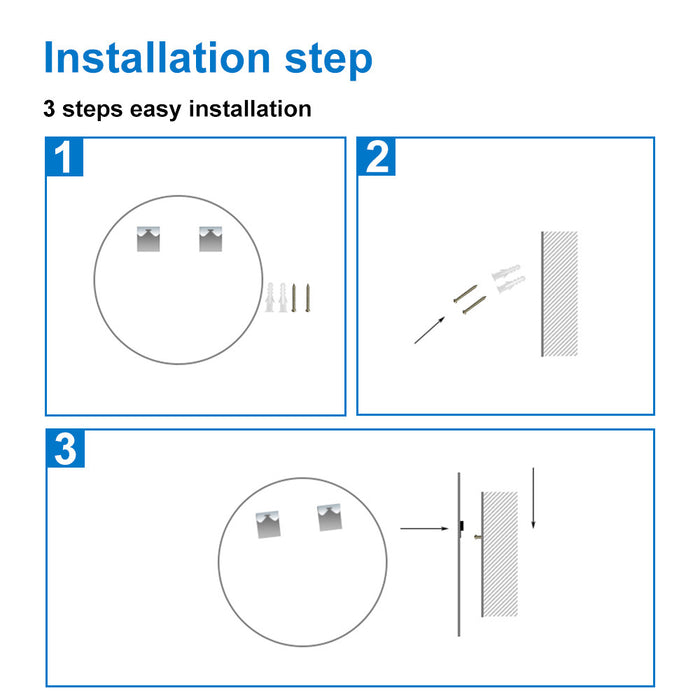 Installation step

3 steps easy installation

1

2

3