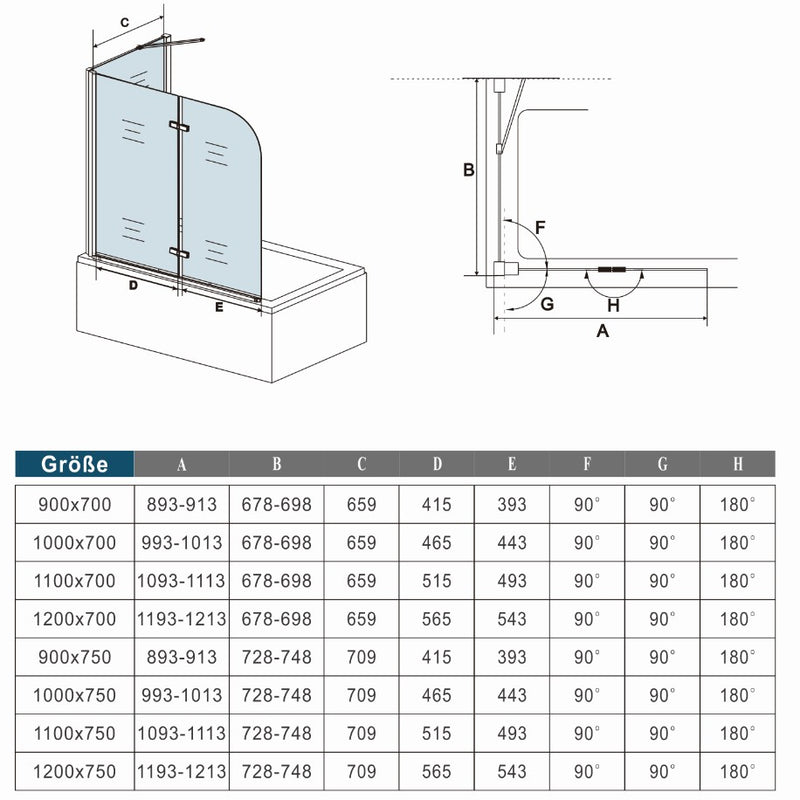 C

D

E

B

F

G

H

A

| Größe | A | B | C | D | E | F | G | H |
|---|---|---|---|---|---|---|---|---|
| 900x700 | 893-913 | 678-698 | 659 | 415 | 393 | 90° | 90° | 180° |
| 1000x700 | 993-1013 | 678-698 | 659 | 465 | 443 | 90° | 90° | 180° |
| 1100x700 | 1093-1113 | 678-698 | 659 | 515 | 493 | 90° | 90° | 180° |
| 1200x700 | 1193-1213 | 678-698 | 659 | 565 | 543 | 90° | 90° | 180° |
| 900x750 | 893-913 | 728-748 | 709 | 415 | 393 | 90° | 90° | 180° |
| 1000x750 | 993-1013 | 728-748 | 709 | 465 | 443 | 90° | 90° | 180° |
| 1100x750 | 1093-1113 | 728-748 | 709 | 515 | 493 | 90° | 90° | 180° |
| 1200x750 | 1193-1213 | 728-748 | 709 | 565 | 543 | 90° | 90° | 180° |