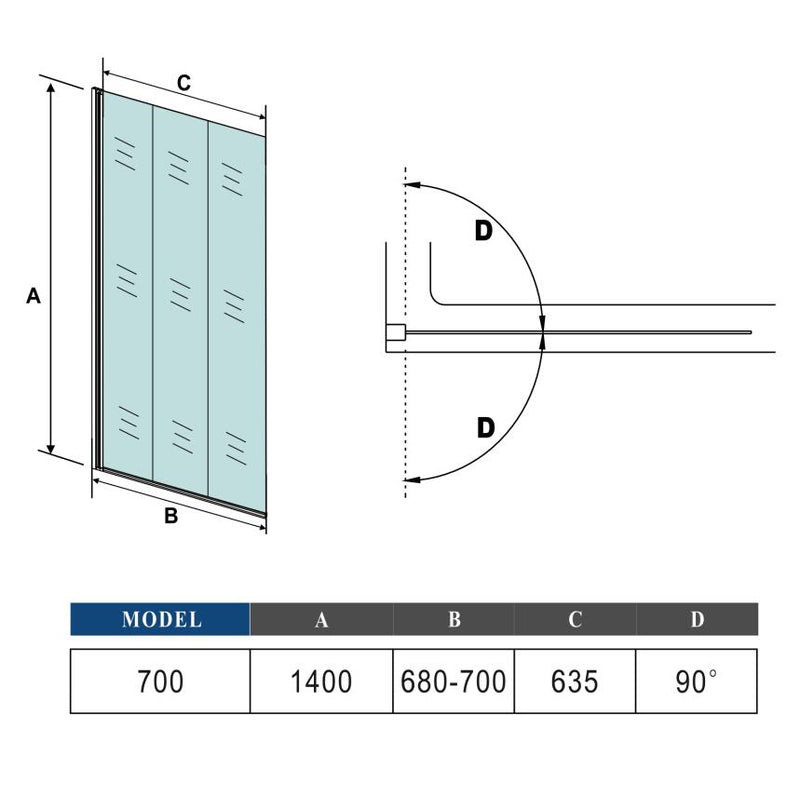 C

A

B

D

D

| MODEL | A | B | C | D |
|---|---|---|---|---|
| 700 | 1400 | 680-700 | 635 | 90° |