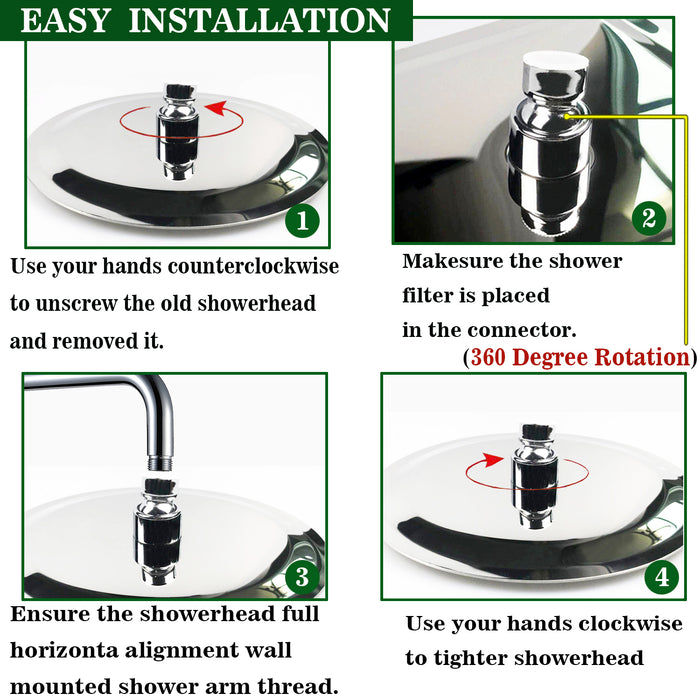 EASY INSTALLATION

1

Use your hands counterclockwise to unscrew the old showerhead and removed it.

2

Makesure the shower filter is placed in the connector. (360 Degree Rotation)

3

Ensure the showerhead full horizonta alignment wall mounted shower arm thread.

4

Use your hands clockwise to tighter showerhead