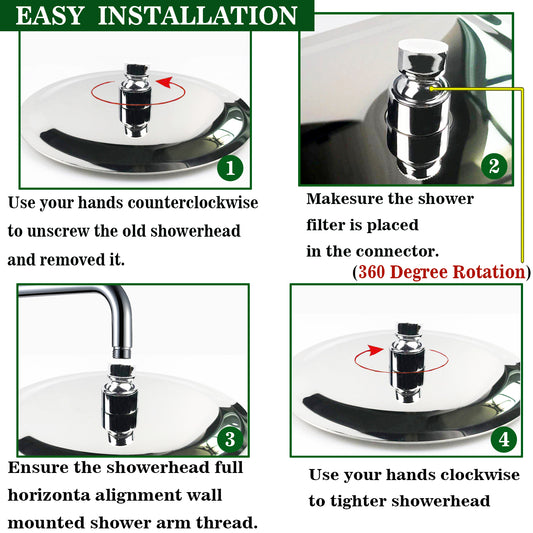 EASY INSTALLATION

1

Use your hands counterclockwise to unscrew the old showerhead and removed it.

2

Makesure the shower filter is placed in the connector.

(360 Degree Rotation)

3

Ensure the showerhead full horizonta alignment wall mounted shower arm thread.

4

Use your hands clockwise to tighter showerhead