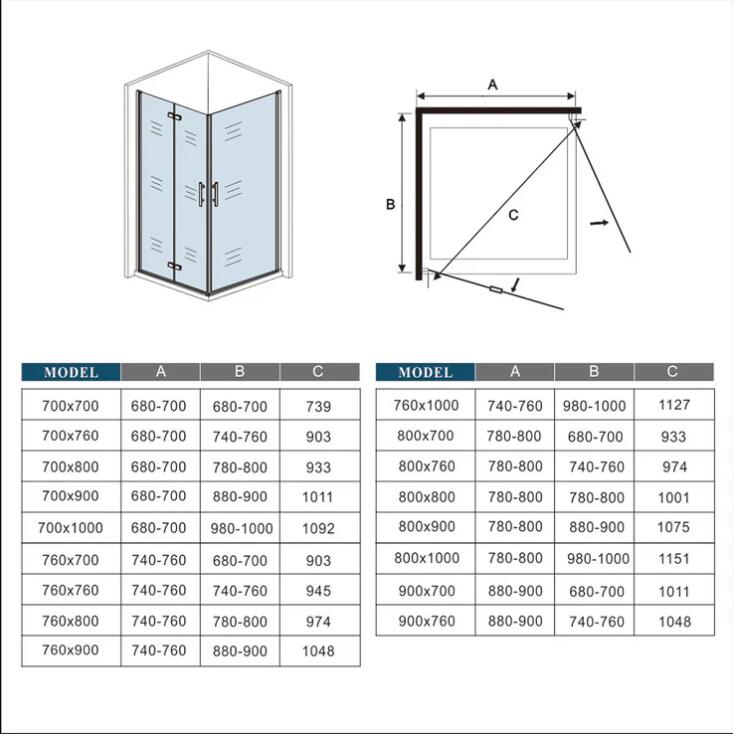 A

B

C

| MODEL | A | B | C |
|---|---|---|---|
| 700x700 | 680-700 | 680-700 | 739 |
| 700x760 | 680-700 | 740-760 | 903 |
| 700x800 | 680-700 | 780-800 | 933 |
| 700x900 | 680-700 | 880-900 | 1011 |
| 700x1000 | 680-700 | 980-1000 | 1092 |
| 760x700 | 740-760 | 680-700 | 903 |
| 760x760 | 740-760 | 740-760 | 945 |
| 760x800 | 740-760 | 780-800 | 974 |
| 760x900 | 740-760 | 880-900 | 1048 |

| MODEL | A | B | C |
|---|---|---|---|
| 760x1000 | 740-760 | 980-1000 | 1127 |
| 800x700 | 780-800 | 680-700 | 933 |
| 800x760 | 780-800 | 740-760 | 974 |
| 800x800 | 780-800 | 780-800 | 1001 |
| 800x900 | 780-800 | 880-900 | 1075 |
| 800x1000 | 780-800 | 980-1000 | 1151 |
| 900x700 | 880-900 | 680-700 | 1011 |
| 900x760 | 880-900 | 740-760 | 1048 |