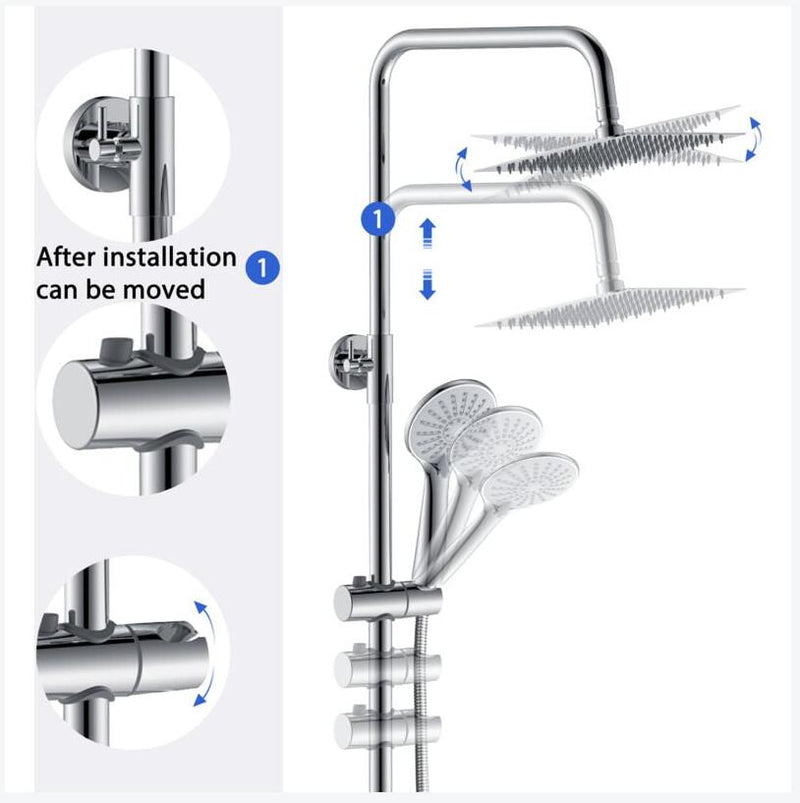 After installation can be moved 1

1