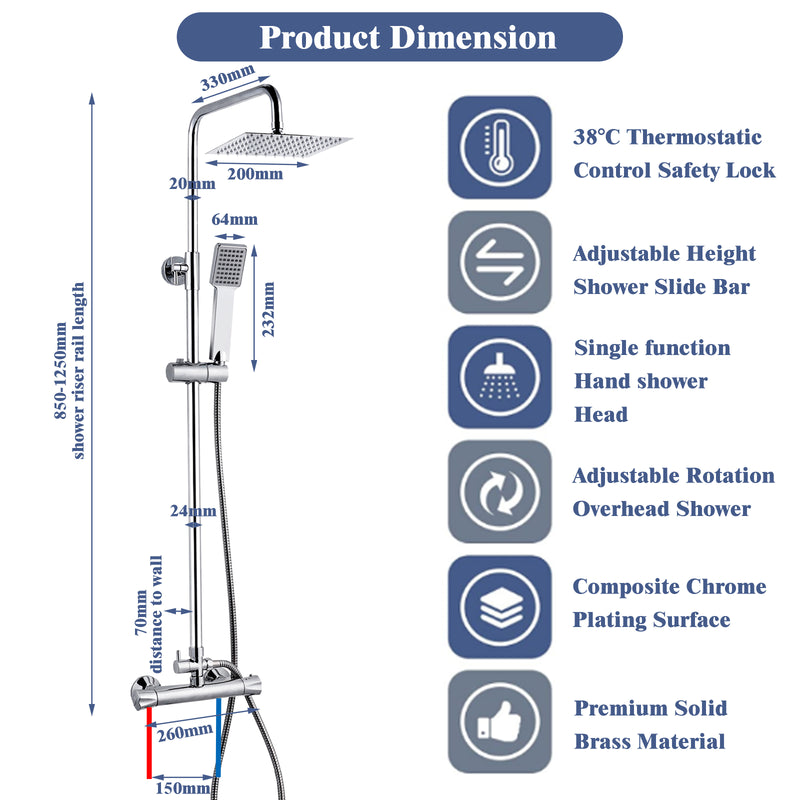 Product Dimension

330mm
200mm
20mm
64mm
232mm
850-1250mm shower riser rail length
24mm
70mm distance to wall
260mm
150mm

38°C Thermostatic Control Safety Lock

Adjustable Height Shower Slide Bar

Single function Hand shower Head

Adjustable Rotation Overhead Shower

Composite Chrome Plating Surface

Premium Solid Brass Material