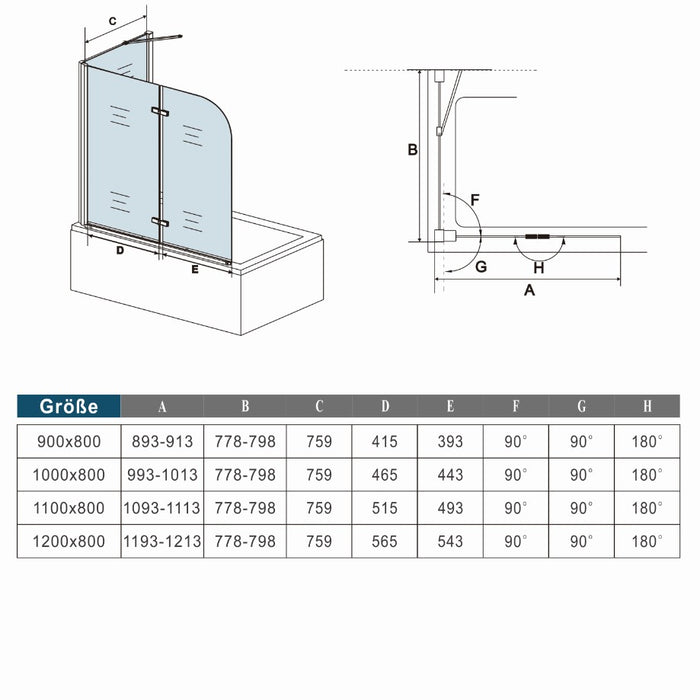 C

D

E

B

F

G

H

A

| Größe | A | B | C | D | E | F | G | H |
|---|---|---|---|---|---|---|---|---|
| 900x800 | 893-913 | 778-798 | 759 | 415 | 393 | 90° | 90° | 180° |
| 1000x800 | 993-1013 | 778-798 | 759 | 465 | 443 | 90° | 90° | 180° |
| 1100x800 | 1093-1113 | 778-798 | 759 | 515 | 493 | 90° | 90° | 180° |
| 1200x800 | 1193-1213 | 778-798 | 759 | 565 | 543 | 90° | 90° | 180° |