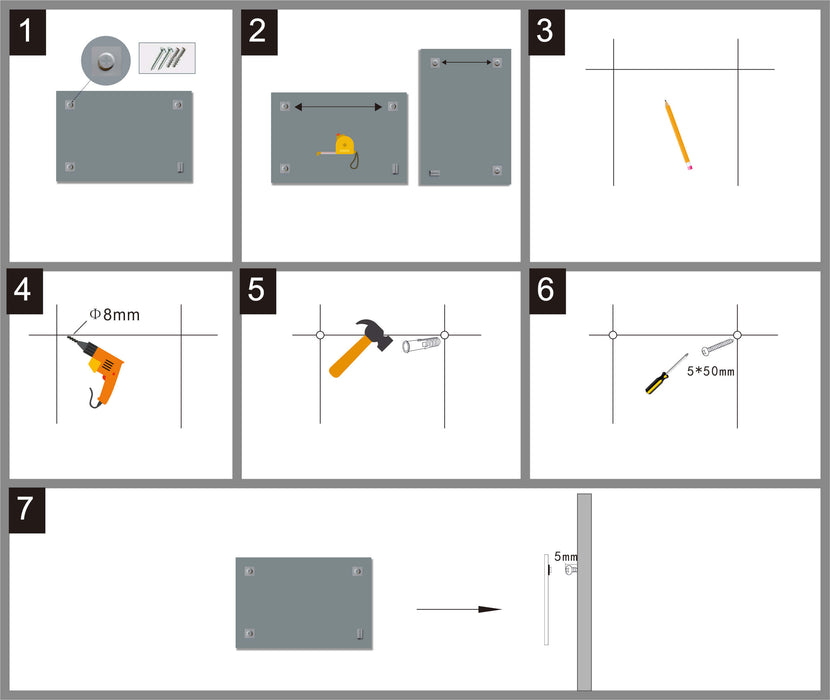 1

2

3

4

Φ8mm

5

6

5*50mm

7

5mm