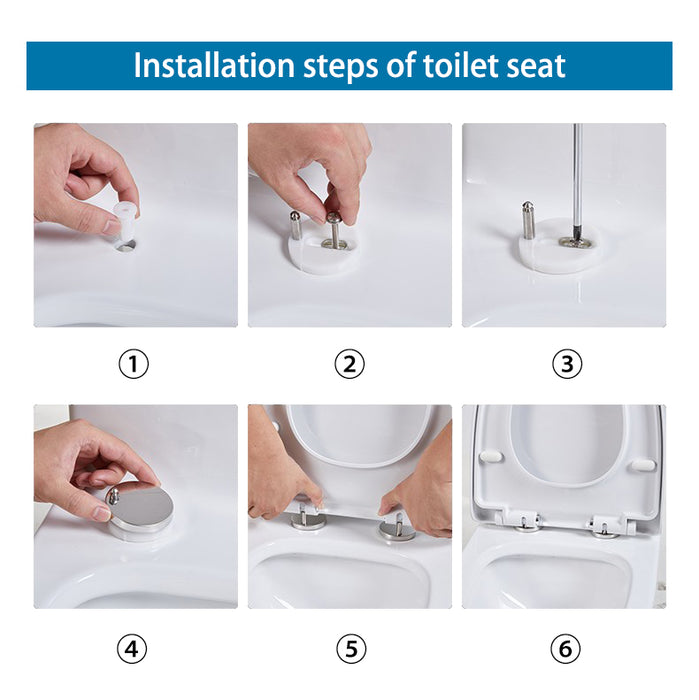 Installation steps of toilet seat

①

②

③

④

⑤

⑥