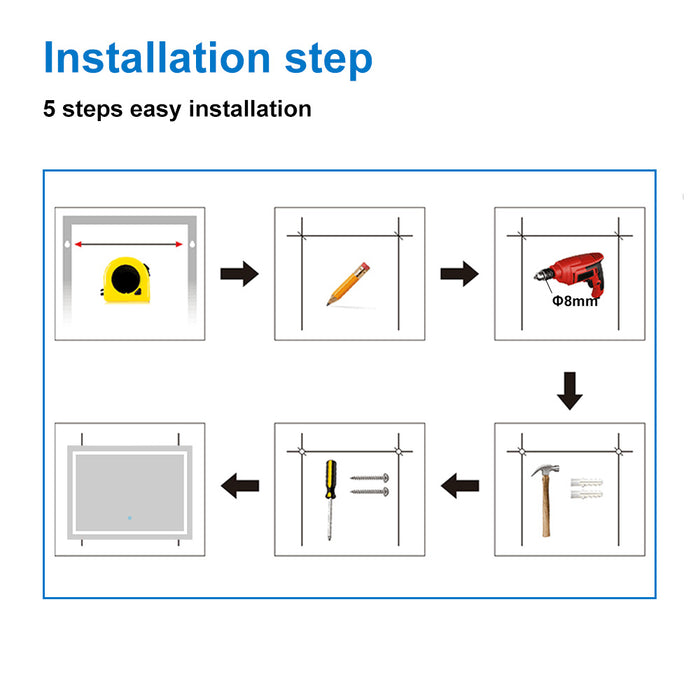 Installation step

5 steps easy installation

Φ8mm