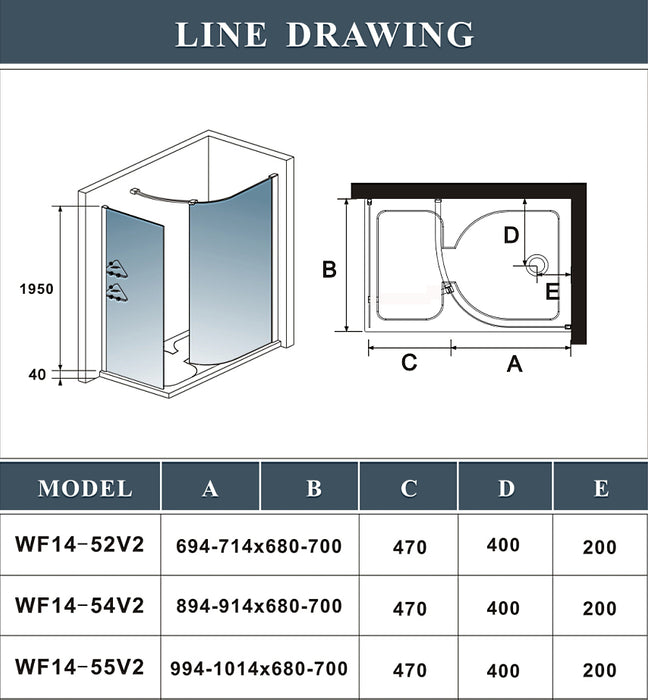 LINE DRAWING

1950

40

B

D

E

C

A

| MODEL | A | B | C | D | E |
|---|---|---|---|---|---|
| WF14-52V2 | 694-714x680-700 | | 470 | 400 | 200 |
| WF14-54V2 | 894-914x680-700 | | 470 | 400 | 200 |
| WF14-55V2 | 994-1014x680-700 | | 470 | 400 | 200 |