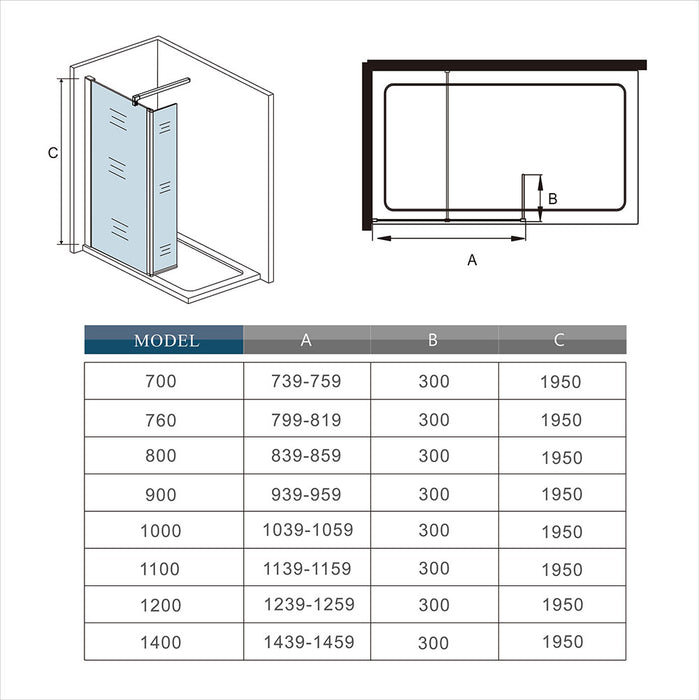 C

B

A

| MODEL | A | B | C |
|---|---|---|---|
| 700 | 739-759 | 300 | 1950 |
| 760 | 799-819 | 300 | 1950 |
| 800 | 839-859 | 300 | 1950 |
| 900 | 939-959 | 300 | 1950 |
| 1000 | 1039-1059 | 300 | 1950 |
| 1100 | 1139-1159 | 300 | 1950 |
| 1200 | 1239-1259 | 300 | 1950 |
| 1400 | 1439-1459 | 300 | 1950 |