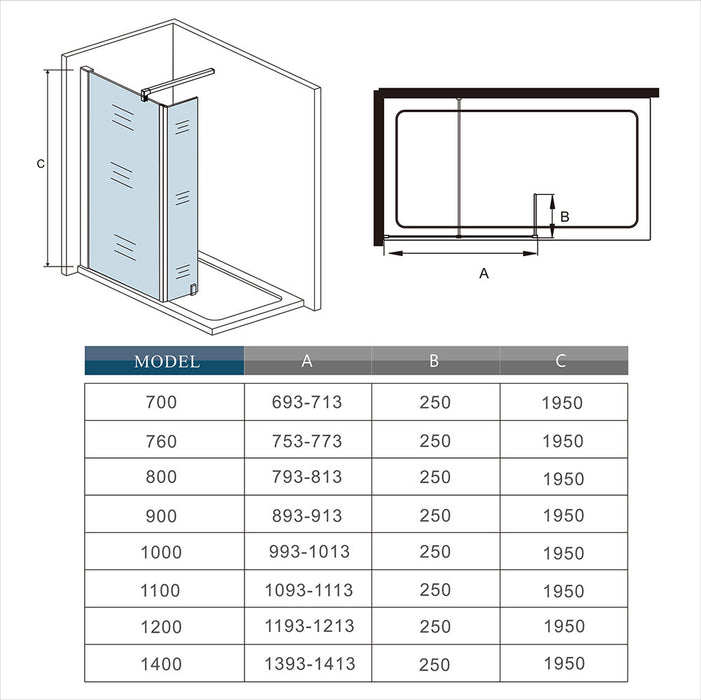 C

B

A

| MODEL | A | B | C |
|---|---|---|---|
| 700 | 693-713 | 250 | 1950 |
| 760 | 753-773 | 250 | 1950 |
| 800 | 793-813 | 250 | 1950 |
| 900 | 893-913 | 250 | 1950 |
| 1000 | 993-1013 | 250 | 1950 |
| 1100 | 1093-1113 | 250 | 1950 |
| 1200 | 1193-1213 | 250 | 1950 |
| 1400 | 1393-1413 | 250 | 1950 |