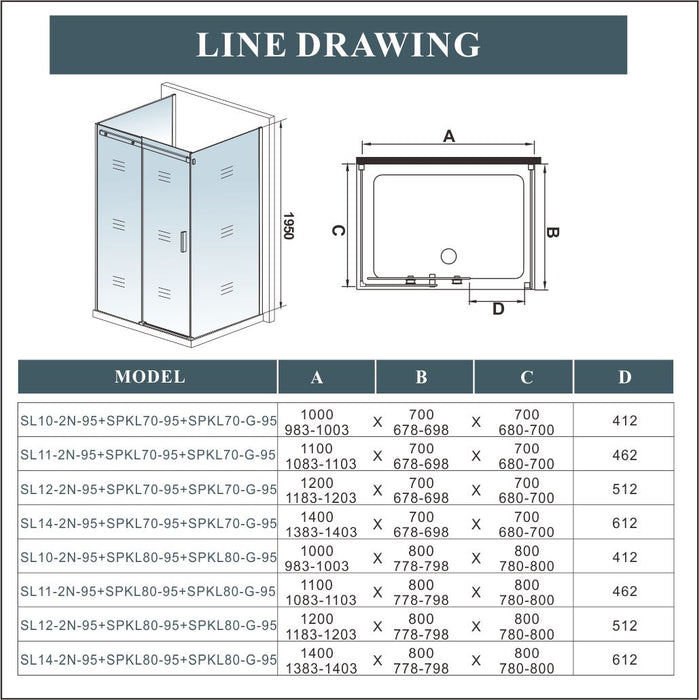 LINE DRAWING

1950

A

C

B

D

| MODEL | A | | B | | C | D |
|---|---|---|---|---|---|---|
| SL10-2N-95+SPKL70-95+SPKL70-G-95 | 1000 983-1003 | X | 700 678-698 | X | 700 680-700 | 412 |
| SL11-2N-95+SPKL70-95+SPKL70-G-95 | 1100 1083-1103 | X | 700 678-698 | X | 700 680-700 | 462 |
| SL12-2N-95+SPKL70-95+SPKL70-G-95 | 1200 1183-1203 | X | 700 678-698 | X | 700 680-700 | 512 |
| SL14-2N-95+SPKL70-95+SPKL70-G-95 | 1400 1383-1403 | X | 700 678-698 | X | 700 680-700 | 612 |
| SL10-2N-95+SPKL80-95+SPKL80-G-95 | 1000 983-1003 | X | 800 778-798 | X | 800 780-800 | 412 |
| SL11-2N-95+SPKL80-95+SPKL80-G-95 | 1100 1083-1103 | X | 800 778-798 | X | 800 780-800 | 462 |
| SL12-2N-95+SPKL80-95+SPKL80-G-95 | 1200 1183-1203 | X | 800 778-798 | X | 800 780-800 | 512 |
| SL14-2N-95+SPKL80-95+SPKL80-G-95 | 1400 1383-1403 | X | 800 778-798 | X | 800 780-800 | 612 |