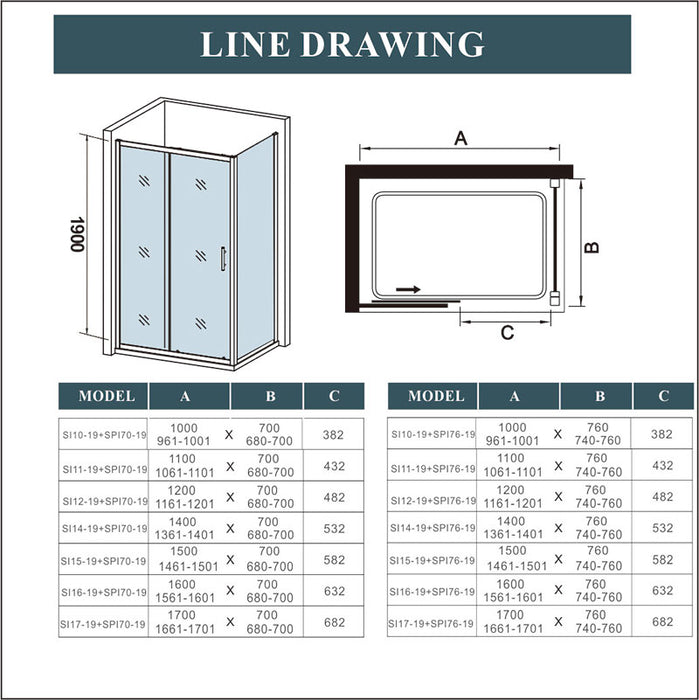 LINE DRAWING

1900

A

B

C

| MODEL | A | | B | C |
|---|---|---|---|---|
| SI10-19+SPI70-19 | 1000 961-1001 | X | 700 680-700 | 382 |
| SI11-19+SPI70-19 | 1100 1061-1101 | X | 700 680-700 | 432 |
| SI12-19+SPI70-19 | 1200 1161-1201 | X | 700 680-700 | 482 |
| SI14-19+SPI70-19 | 1400 1361-1401 | X | 700 680-700 | 532 |
| SI15-19+SPI70-19 | 1500 1461-1501 | X | 700 680-700 | 582 |
| SI16-19+SPI70-19 | 1600 1561-1601 | X | 700 680-700 | 632 |
| SI17-19+SPI70-19 | 1700 1661-1701 | X | 700 680-700 | 682 |

| MODEL | A | | B | C |
|---|---|---|---|---|
| SI10-19+SPI76-19 | 1000 961-1001 | X | 760 740-760 | 382 |
| SI11-19+SPI76-19 | 1100 1061-1101 | X | 760 740-760 | 432 |
| SI12-19+SPI76-19 | 1200 1161-1201 | X | 760 740-760 | 482 |
| SI14-19+SPI76-19 | 1400 1361-1401 | X | 760 740-760 | 532 |
| SI15-19+SPI76-19 | 1500 1461-1501 | X | 760 740-760 | 582 |
| SI16-19+SPI76-19 | 1600 1561-1601 | X | 760 740-760 | 632 |
| SI17-19+SPI76-19 | 1700 1661-1701 | X | 760 740-760 | 682 |