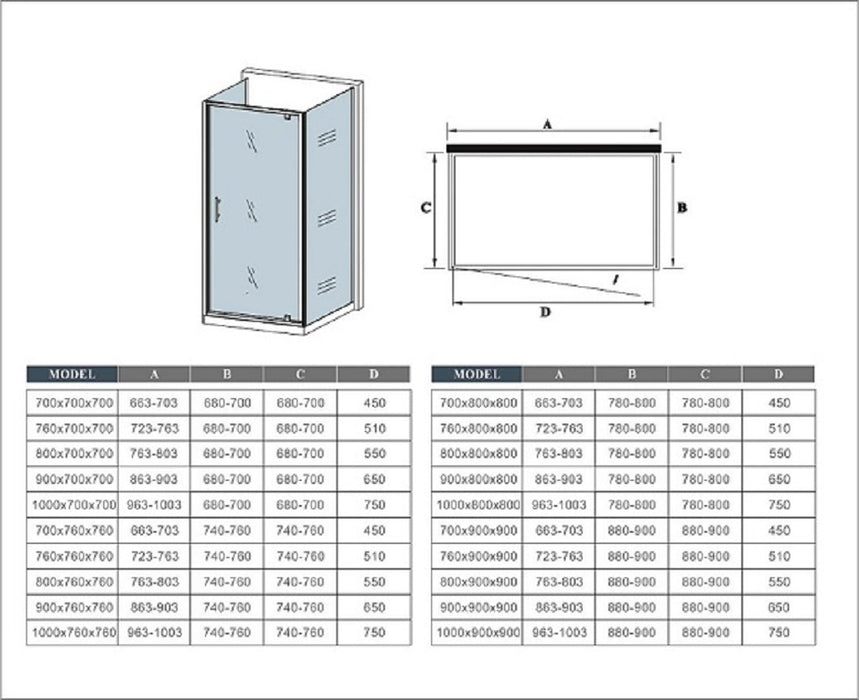 A

C

B

D

| MODEL | A | B | C | D |
|---|---|---|---|---|
| 700x700x700 | 663-703 | 680-700 | 680-700 | 450 |
| 760x700x700 | 723-763 | 680-700 | 680-700 | 510 |
| 800x700x700 | 763-803 | 680-700 | 680-700 | 550 |
| 900x700x700 | 863-903 | 680-700 | 680-700 | 650 |
| 1000x700x700 | 963-1003 | 680-700 | 680-700 | 750 |
| 700x760x760 | 663-703 | 740-760 | 740-760 | 450 |
| 760x760x760 | 723-763 | 740-760 | 740-760 | 510 |
| 800x760x760 | 763-803 | 740-760 | 740-760 | 550 |
| 900x760x760 | 863-903 | 740-760 | 740-760 | 650 |
| 1000x760x760 | 963-1003 | 740-760 | 740-760 | 750 |

| MODEL | A | B | C | D |
|---|---|---|---|---|
| 700x800x800 | 663-703 | 780-800 | 780-800 | 450 |
| 760x800x800 | 723-763 | 780-800 | 780-800 | 510 |
| 800x800x800 | 763-803 | 780-800 | 780-800 | 550 |
| 900x800x800 | 863-903 | 780-800 | 780-800 | 650 |
| 1000x800x800 | 963-1003 | 780-800 | 780-800 | 750 |
| 700x900x900 | 663-703 | 880-900 | 880-900 | 450 |
| 760x900x900 | 723-763 | 880-900 | 880-900 | 510 |
| 800x900x900 | 763-803 | 880-900 | 880-900 | 550 |
| 900x900x900 | 863-903 | 880-900 | 880-900 | 650 |
| 1000x900x900 | 963-1003 | 880-900 | 880-900 | 750 |