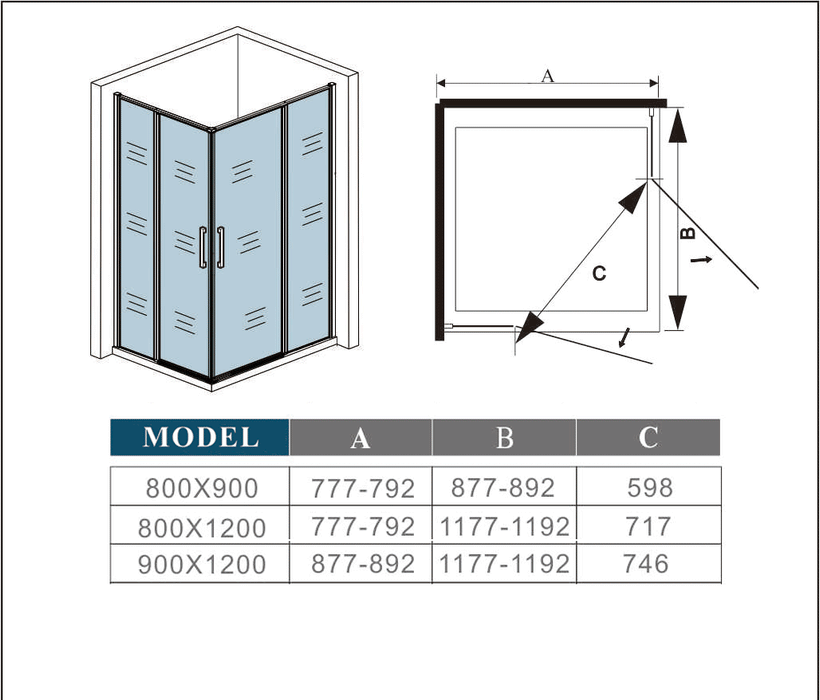 A

B

C

| MODEL | A | B | C |
|---|---|---|---|
| 800X900 | 777-792 | 877-892 | 598 |
| 800X1200 | 777-792 | 1177-1192 | 717 |
| 900X1200 | 877-892 | 1177-1192 | 746 |