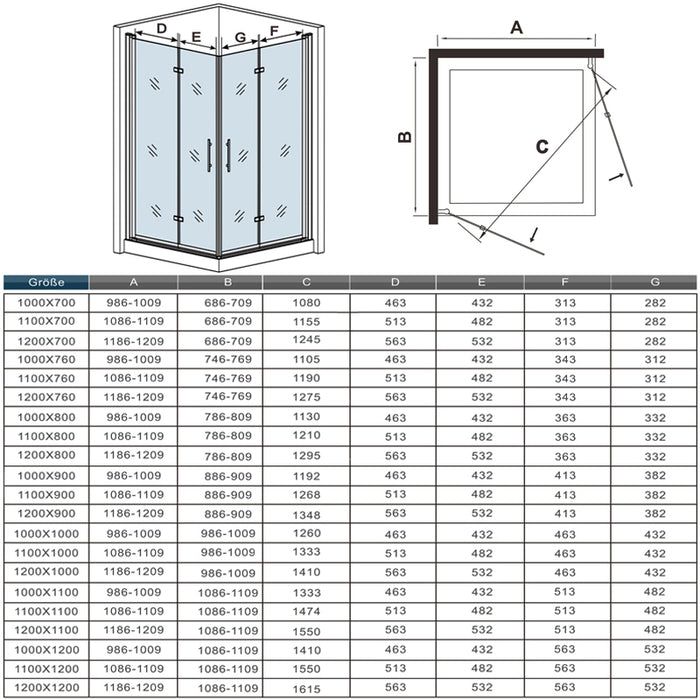 D E G F

A

B

C

| Größe | A | B | C | D | E | F | G |
|---|---|---|---|---|---|---|---|
| 1000X700 | 986-1009 | 686-709 | 1080 | 463 | 432 | 313 | 282 |
| 1100X700 | 1086-1109 | 686-709 | 1155 | 513 | 482 | 313 | 282 |
| 1200X700 | 1186-1209 | 686-709 | 1245 | 563 | 532 | 313 | 282 |
| 1000X760 | 986-1009 | 746-769 | 1105 | 463 | 432 | 343 | 312 |
| 1100X760 | 1086-1109 | 746-769 | 1190 | 513 | 482 | 343 | 312 |
| 1200X760 | 1186-1209 | 746-769 | 1275 | 563 | 532 | 343 | 312 |
| 1000X800 | 986-1009 | 786-809 | 1130 | 463 | 432 | 363 | 332 |
| 1100X800 | 1086-1109 | 786-809 | 1210 | 513 | 482 | 363 | 332 |
| 1200X800 | 1186-1209 | 786-809 | 1295 | 563 | 532 | 363 | 332 |
| 1000X900 | 986-1009 | 886-909 | 1192 | 463 | 432 | 413 | 382 |
| 1100X900 | 1086-1109 | 886-909 | 1268 | 513 | 482 | 413 | 382 |
| 1200X900 | 1186-1209 | 886-909 | 1348 | 563 | 532 | 413 | 382 |
| 1000X1000 | 986-1009 | 986-1009 | 1260 | 463 | 432 | 463 | 432 |
| 1100X1000 | 1086-1109 | 986-1009 | 1333 | 513 | 482 | 463 | 432 |
| 1200X1000 | 1186-1209 | 986-1009 | 1410 | 563 | 532 | 463 | 432 |
| 1000X1100 | 986-1009 | 1086-1109 | 1333 | 463 | 432 | 513 | 482 |
| 1100X1100 | 1086-1109 | 1086-1109 | 1474 | 513 | 482 | 513 | 482 |
| 1200X1100 | 1186-1209 | 1086-1109 | 1550 | 563 | 532 | 513 | 482 |
| 1000X1200 | 986-1009 | 1086-1109 | 1410 | 463 | 432 | 563 | 532 |
| 1100X1200 | 1086-1109 | 1086-1109 | 1550 | 513 | 482 | 563 | 532 |
| 1200X1200 | 1186-1209 | 1086-1109 | 1615 | 563 | 532 | 563 | 532 |