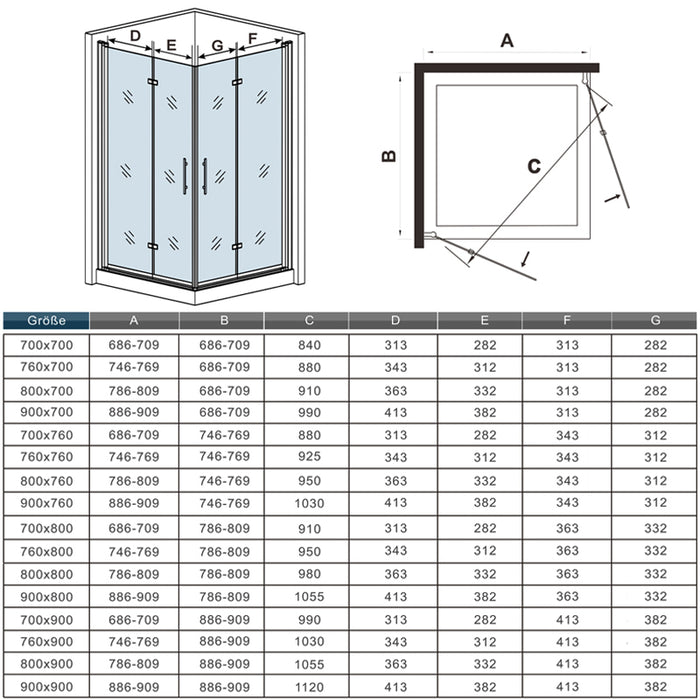 D E G F

A

B

C

| Größe | A | B | C | D | E | F | G |
|---|---|---|---|---|---|---|---|
| 700x700 | 686-709 | 686-709 | 840 | 313 | 282 | 313 | 282 |
| 760x700 | 746-769 | 686-709 | 880 | 343 | 312 | 313 | 282 |
| 800x700 | 786-809 | 686-709 | 910 | 363 | 332 | 313 | 282 |
| 900x700 | 886-909 | 686-709 | 990 | 413 | 382 | 313 | 282 |
| 700x760 | 686-709 | 746-769 | 880 | 313 | 282 | 343 | 312 |
| 760x760 | 746-769 | 746-769 | 925 | 343 | 312 | 343 | 312 |
| 800x760 | 786-809 | 746-769 | 950 | 363 | 332 | 343 | 312 |
| 900x760 | 886-909 | 746-769 | 1030 | 413 | 382 | 343 | 312 |
| 700x800 | 686-709 | 786-809 | 910 | 313 | 282 | 363 | 332 |
| 760x800 | 746-769 | 786-809 | 950 | 343 | 312 | 363 | 332 |
| 800x800 | 786-809 | 786-809 | 980 | 363 | 332 | 363 | 332 |
| 900x800 | 886-909 | 786-809 | 1055 | 413 | 382 | 363 | 332 |
| 700x900 | 686-709 | 886-909 | 990 | 313 | 282 | 413 | 382 |
| 760x900 | 746-769 | 886-909 | 1030 | 343 | 312 | 413 | 382 |
| 800x900 | 786-809 | 886-909 | 1055 | 363 | 332 | 413 | 382 |
| 900x900 | 886-909 | 886-909 | 1120 | 413 | 382 | 413 | 382 |