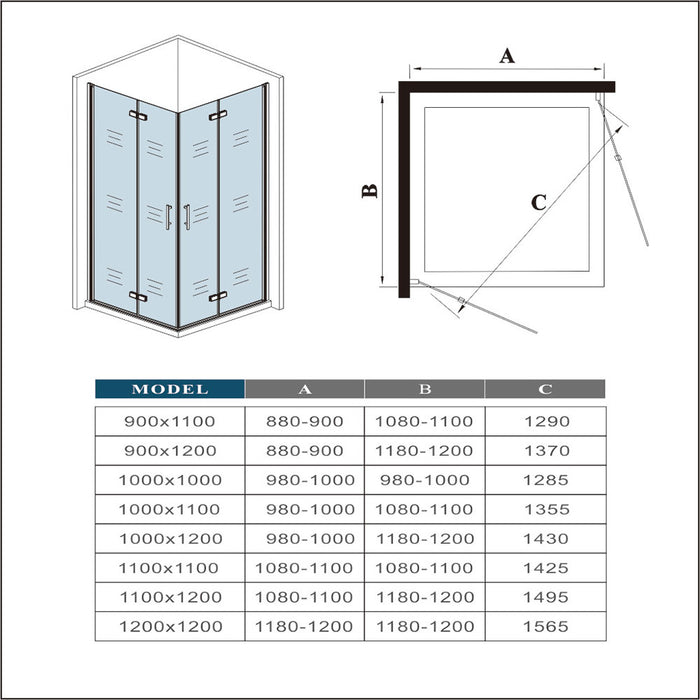 A

B

C

| MODEL | A | B | C |
|---|---|---|---|
| 900x1100 | 880-900 | 1080-1100 | 1290 |
| 900x1200 | 880-900 | 1180-1200 | 1370 |
| 1000x1000 | 980-1000 | 980-1000 | 1285 |
| 1000x1100 | 980-1000 | 1080-1100 | 1355 |
| 1000x1200 | 980-1000 | 1180-1200 | 1430 |
| 1100x1100 | 1080-1100 | 1080-1100 | 1425 |
| 1100x1200 | 1080-1100 | 1180-1200 | 1495 |
| 1200x1200 | 1180-1200 | 1180-1200 | 1565 |