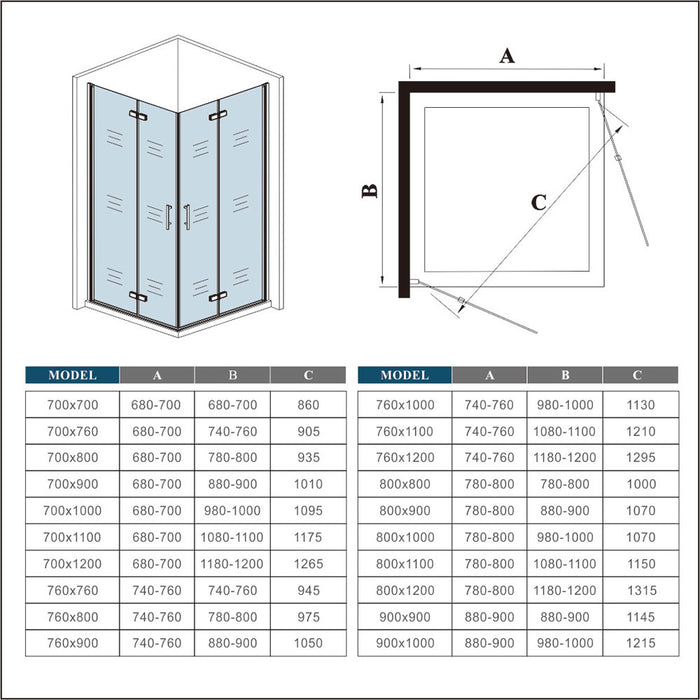 A

B

C

| MODEL | A | B | C |
|---|---|---|---|
| 700x700 | 680-700 | 680-700 | 860 |
| 700x760 | 680-700 | 740-760 | 905 |
| 700x800 | 680-700 | 780-800 | 935 |
| 700x900 | 680-700 | 880-900 | 1010 |
| 700x1000 | 680-700 | 980-1000 | 1095 |
| 700x1100 | 680-700 | 1080-1100 | 1175 |
| 700x1200 | 680-700 | 1180-1200 | 1265 |
| 760x760 | 740-760 | 740-760 | 945 |
| 760x800 | 740-760 | 780-800 | 975 |
| 760x900 | 740-760 | 880-900 | 1050 |

| MODEL | A | B | C |
|---|---|---|---|
| 760x1000 | 740-760 | 980-1000 | 1130 |
| 760x1100 | 740-760 | 1080-1100 | 1210 |
| 760x1200 | 740-760 | 1180-1200 | 1295 |
| 800x800 | 780-800 | 780-800 | 1000 |
| 800x900 | 780-800 | 880-900 | 1070 |
| 800x1000 | 780-800 | 980-1000 | 1070 |
| 800x1100 | 780-800 | 1080-1100 | 1150 |
| 800x1200 | 780-800 | 1180-1200 | 1315 |
| 900x900 | 880-900 | 880-900 | 1145 |
| 900x1000 | 880-900 | 980-1000 | 1215 |