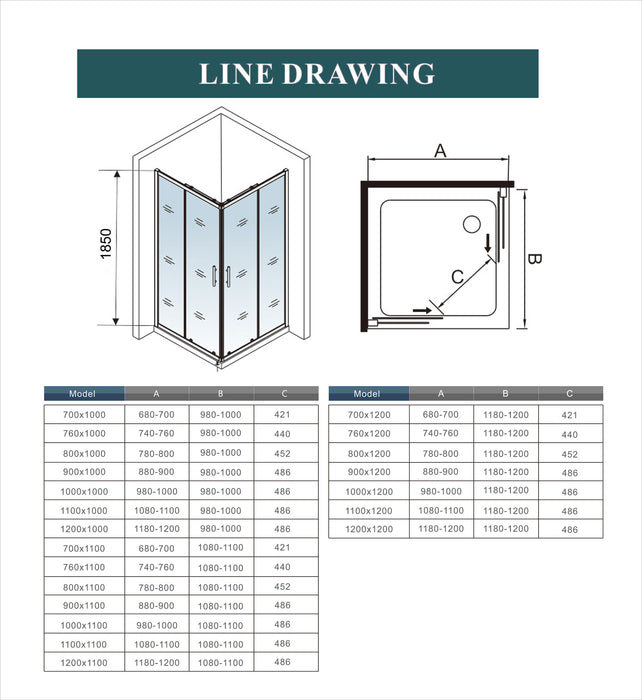 LINE DRAWING

1850

A

B

C

| Model | A | B | C |
|---|---|---|---|
| 700x1000 | 680-700 | 980-1000 | 421 |
| 760x1000 | 740-760 | 980-1000 | 440 |
| 800x1000 | 780-800 | 980-1000 | 452 |
| 900x1000 | 880-900 | 980-1000 | 486 |
| 1000x1000 | 980-1000 | 980-1000 | 486 |
| 1100x1000 | 1080-1100 | 980-1000 | 486 |
| 1200x1000 | 1180-1200 | 980-1000 | 486 |
| 700x1100 | 680-700 | 1080-1100 | 421 |
| 760x1100 | 740-760 | 1080-1100 | 440 |
| 800x1100 | 780-800 | 1080-1100 | 452 |
| 900x1100 | 880-900 | 1080-1100 | 486 |
| 1000x1100 | 980-1000 | 1080-1100 | 486 |
| 1100x1100 | 1080-1100 | 1080-1100 | 486 |
| 1200x1100 | 1180-1200 | 1080-1100 | 486 |

| Model | A | B | C |
|---|---|---|---|
| 700x1200 | 680-700 | 1180-1200 | 421 |
| 760x1200 | 740-760 | 1180-1200 | 440 |
| 800x1200 | 780-800 | 1180-1200 | 452 |
| 900x1200 | 880-900 | 1180-1200 | 486 |
| 1000x1200 | 980-1000 | 1180-1200 | 486 |
| 1100x1200 | 1080-1100 | 1180-1200 | 486 |
| 1200x1200 | 1180-1200 | 1180-1200 | 486 |