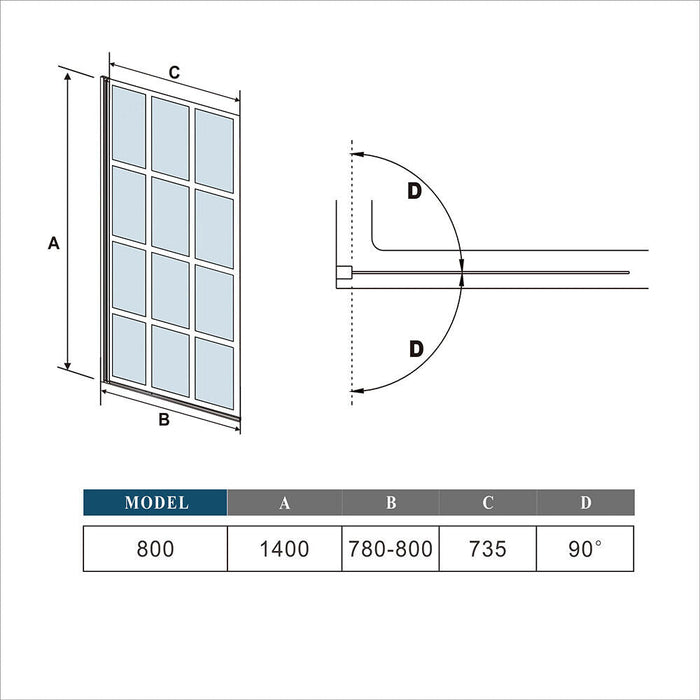 C

A

B

D

D

| MODEL | A | B | C | D |
|---|---|---|---|---|
| 800 | 1400 | 780-800 | 735 | 90° |