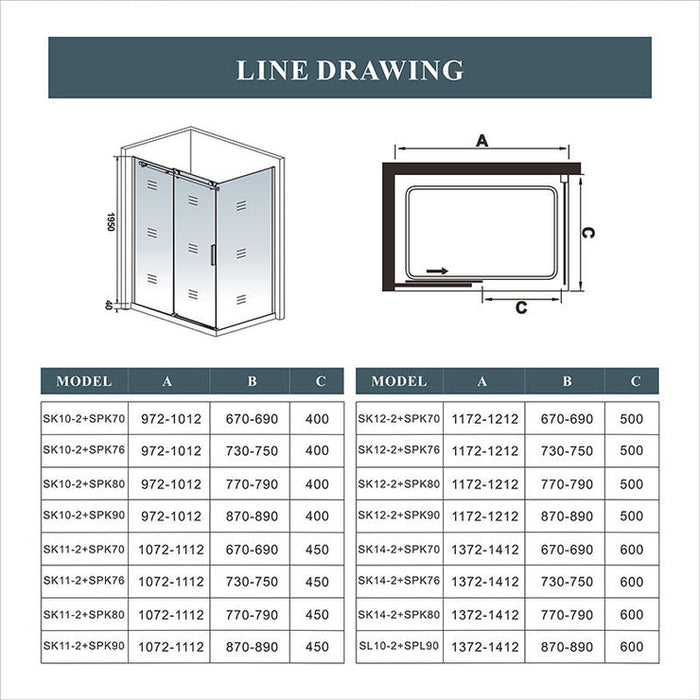 LINE DRAWING

1950

40

A

C

C

| MODEL | A | B | C |
|---|---|---|---|
| SK10-2+SPK70 | 972-1012 | 670-690 | 400 |
| SK10-2+SPK76 | 972-1012 | 730-750 | 400 |
| SK10-2+SPK80 | 972-1012 | 770-790 | 400 |
| SK10-2+SPK90 | 972-1012 | 870-890 | 400 |
| SK11-2+SPK70 | 1072-1112 | 670-690 | 450 |
| SK11-2+SPK76 | 1072-1112 | 730-750 | 450 |
| SK11-2+SPK80 | 1072-1112 | 770-790 | 450 |
| SK11-2+SPK90 | 1072-1112 | 870-890 | 450 |

| MODEL | A | B | C |
|---|---|---|---|
| SK12-2+SPK70 | 1172-1212 | 670-690 | 500 |
| SK12-2+SPK76 | 1172-1212 | 730-750 | 500 |
| SK12-2+SPK80 | 1172-1212 | 770-790 | 500 |
| SK12-2+SPK90 | 1172-1212 | 870-890 | 500 |
| SK14-2+SPK70 | 1372-1412 | 670-690 | 600 |
| SK14-2+SPK76 | 1372-1412 | 730-750 | 600 |
| SK14-2+SPK80 | 1372-1412 | 770-790 | 600 |
| SL10-2+SPL90 | 1372-1412 | 870-890 | 600 |