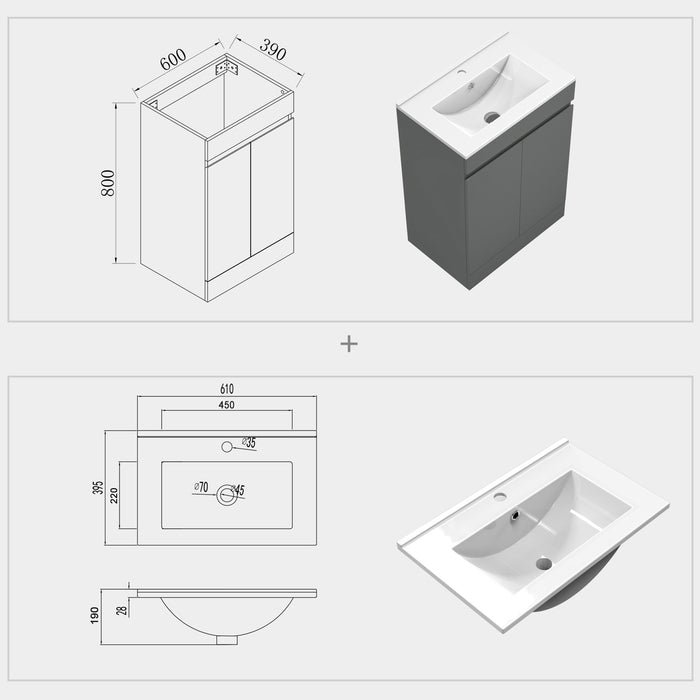 600
390
800

+

610
450
⌀35
395
220
⌀70
⌀45
190
28