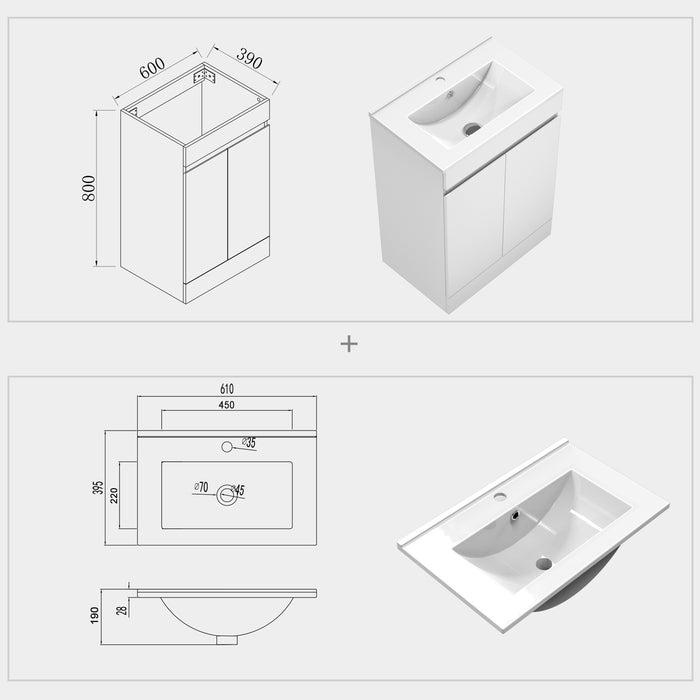 600
390
800

+

610
450
⌀35
395
220
⌀70
⌀45
190
28