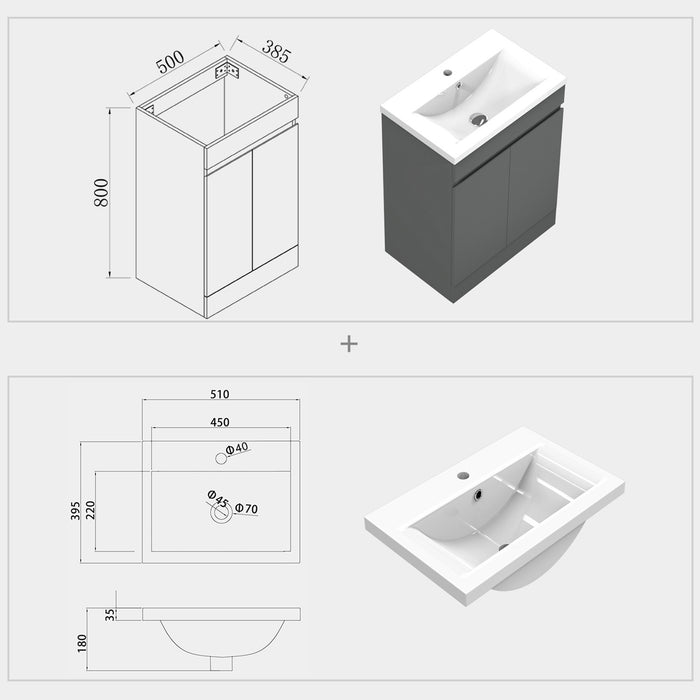 500
385
800
+
510
450
Φ40
395
220
Φ45
Φ70
35
180