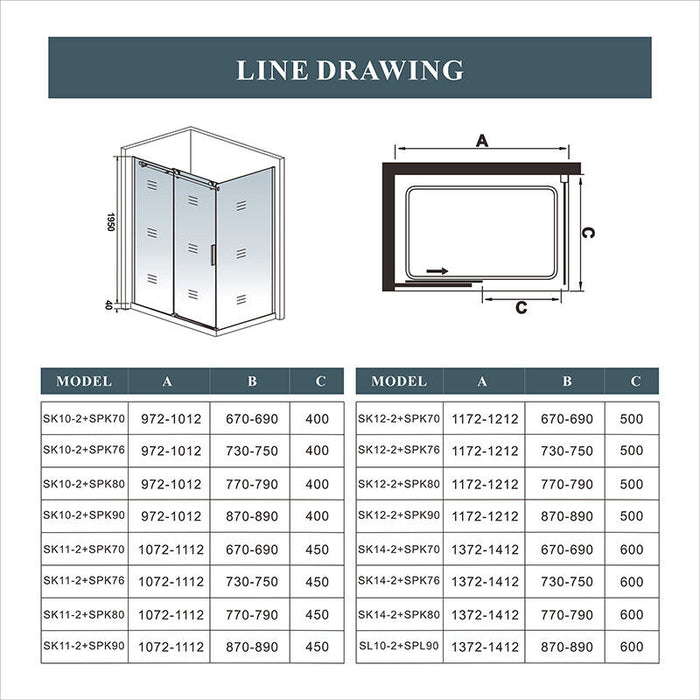 LINE DRAWING

1950

40

A

C

C

| MODEL | A | B | C |
|---|---|---|---|
| SK10-2+SPK70 | 972-1012 | 670-690 | 400 |
| SK10-2+SPK76 | 972-1012 | 730-750 | 400 |
| SK10-2+SPK80 | 972-1012 | 770-790 | 400 |
| SK10-2+SPK90 | 972-1012 | 870-890 | 400 |
| SK11-2+SPK70 | 1072-1112 | 670-690 | 450 |
| SK11-2+SPK76 | 1072-1112 | 730-750 | 450 |
| SK11-2+SPK80 | 1072-1112 | 770-790 | 450 |
| SK11-2+SPK90 | 1072-1112 | 870-890 | 450 |

| MODEL | A | B | C |
|---|---|---|---|
| SK12-2+SPK70 | 1172-1212 | 670-690 | 500 |
| SK12-2+SPK76 | 1172-1212 | 730-750 | 500 |
| SK12-2+SPK80 | 1172-1212 | 770-790 | 500 |
| SK12-2+SPK90 | 1172-1212 | 870-890 | 500 |
| SK14-2+SPK70 | 1372-1412 | 670-690 | 600 |
| SK14-2+SPK76 | 1372-1412 | 730-750 | 600 |
| SK14-2+SPK80 | 1372-1412 | 770-790 | 600 |
| SL10-2+SPL90 | 1372-1412 | 870-890 | 600 |