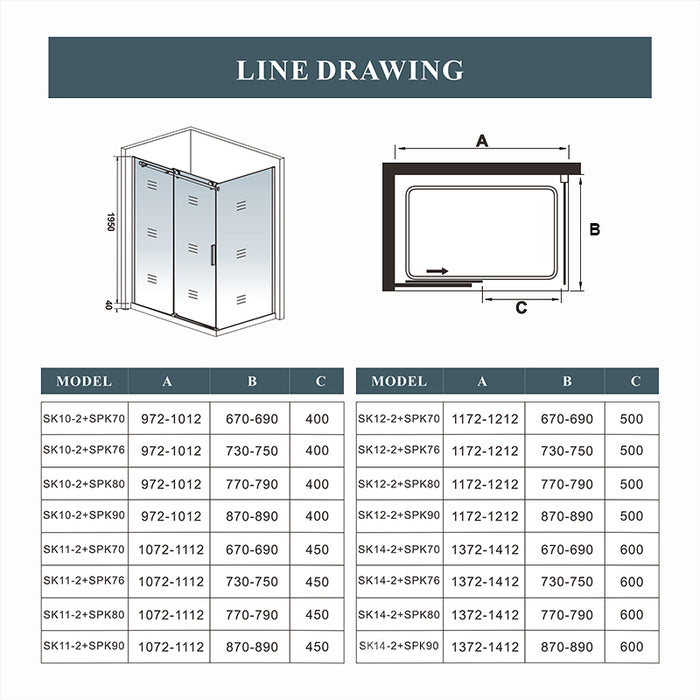 LINE DRAWING

1950

40

A

B

C

| MODEL | A | B | C |
|---|---|---|---|
| SK10-2+SPK70 | 972-1012 | 670-690 | 400 |
| SK10-2+SPK76 | 972-1012 | 730-750 | 400 |
| SK10-2+SPK80 | 972-1012 | 770-790 | 400 |
| SK10-2+SPK90 | 972-1012 | 870-890 | 400 |
| SK11-2+SPK70 | 1072-1112 | 670-690 | 450 |
| SK11-2+SPK76 | 1072-1112 | 730-750 | 450 |
| SK11-2+SPK80 | 1072-1112 | 770-790 | 450 |
| SK11-2+SPK90 | 1072-1112 | 870-890 | 450 |

| MODEL | A | B | C |
|---|---|---|---|
| SK12-2+SPK70 | 1172-1212 | 670-690 | 500 |
| SK12-2+SPK76 | 1172-1212 | 730-750 | 500 |
| SK12-2+SPK80 | 1172-1212 | 770-790 | 500 |
| SK12-2+SPK90 | 1172-1212 | 870-890 | 500 |
| SK14-2+SPK70 | 1372-1412 | 670-690 | 600 |
| SK14-2+SPK76 | 1372-1412 | 730-750 | 600 |
| SK14-2+SPK80 | 1372-1412 | 770-790 | 600 |
| SK14-2+SPK90 | 1372-1412 | 870-890 | 600 |