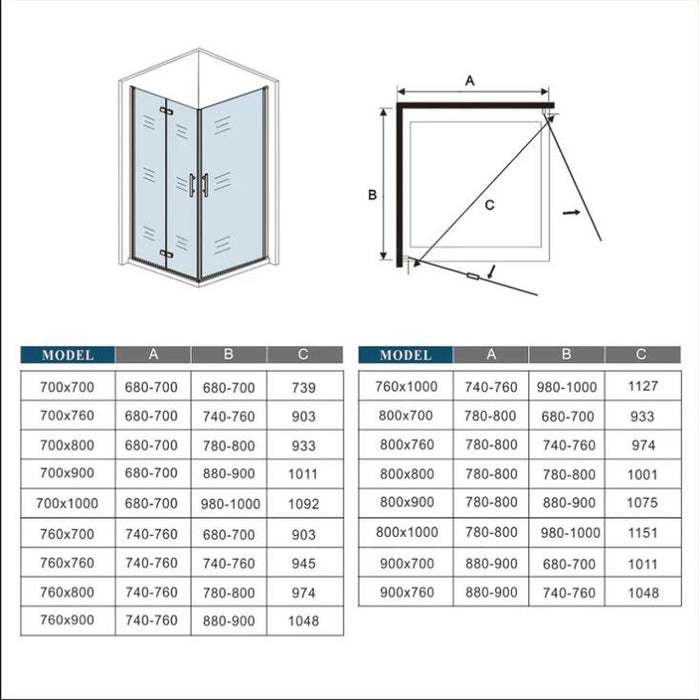 A

B

C

| MODEL | A | B | C |
|---|---|---|---|
| 700x700 | 680-700 | 680-700 | 739 |
| 700x760 | 680-700 | 740-760 | 903 |
| 700x800 | 680-700 | 780-800 | 933 |
| 700x900 | 680-700 | 880-900 | 1011 |
| 700x1000 | 680-700 | 980-1000 | 1092 |
| 760x700 | 740-760 | 680-700 | 903 |
| 760x760 | 740-760 | 740-760 | 945 |
| 760x800 | 740-760 | 780-800 | 974 |
| 760x900 | 740-760 | 880-900 | 1048 |

| MODEL | A | B | C |
|---|---|---|---|
| 760x1000 | 740-760 | 980-1000 | 1127 |
| 800x700 | 780-800 | 680-700 | 933 |
| 800x760 | 780-800 | 740-760 | 974 |
| 800x800 | 780-800 | 780-800 | 1001 |
| 800x900 | 780-800 | 880-900 | 1075 |
| 800x1000 | 780-800 | 980-1000 | 1151 |
| 900x700 | 880-900 | 680-700 | 1011 |
| 900x760 | 880-900 | 740-760 | 1048 |