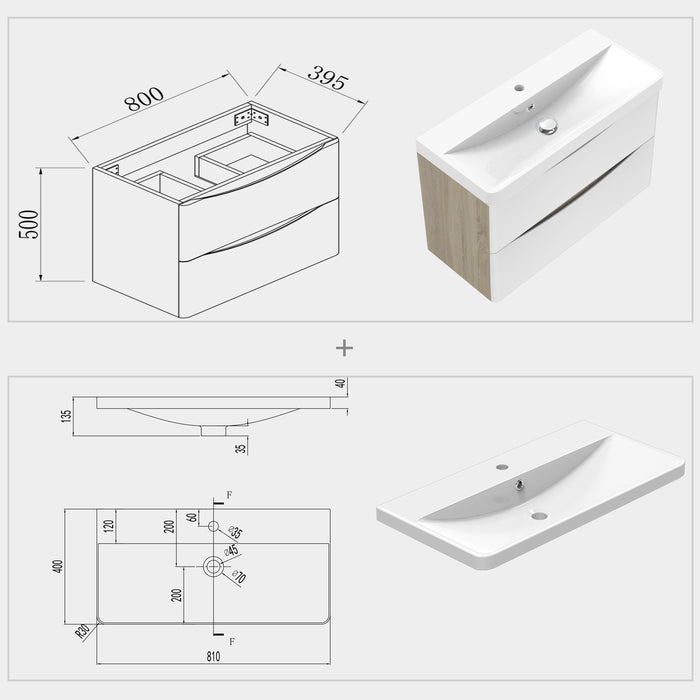 800
395
500

+

40
135
35

F
120
200
60
⌀35
⌀45
⌀70
400
200
R30
F
810