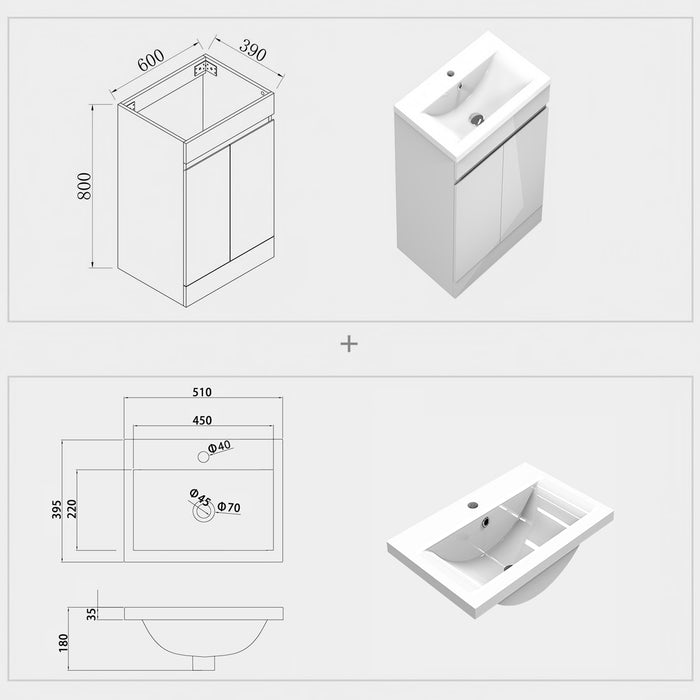 600
390
800

+

510
450
Φ40
395
220
Φ45
Φ70
35
180